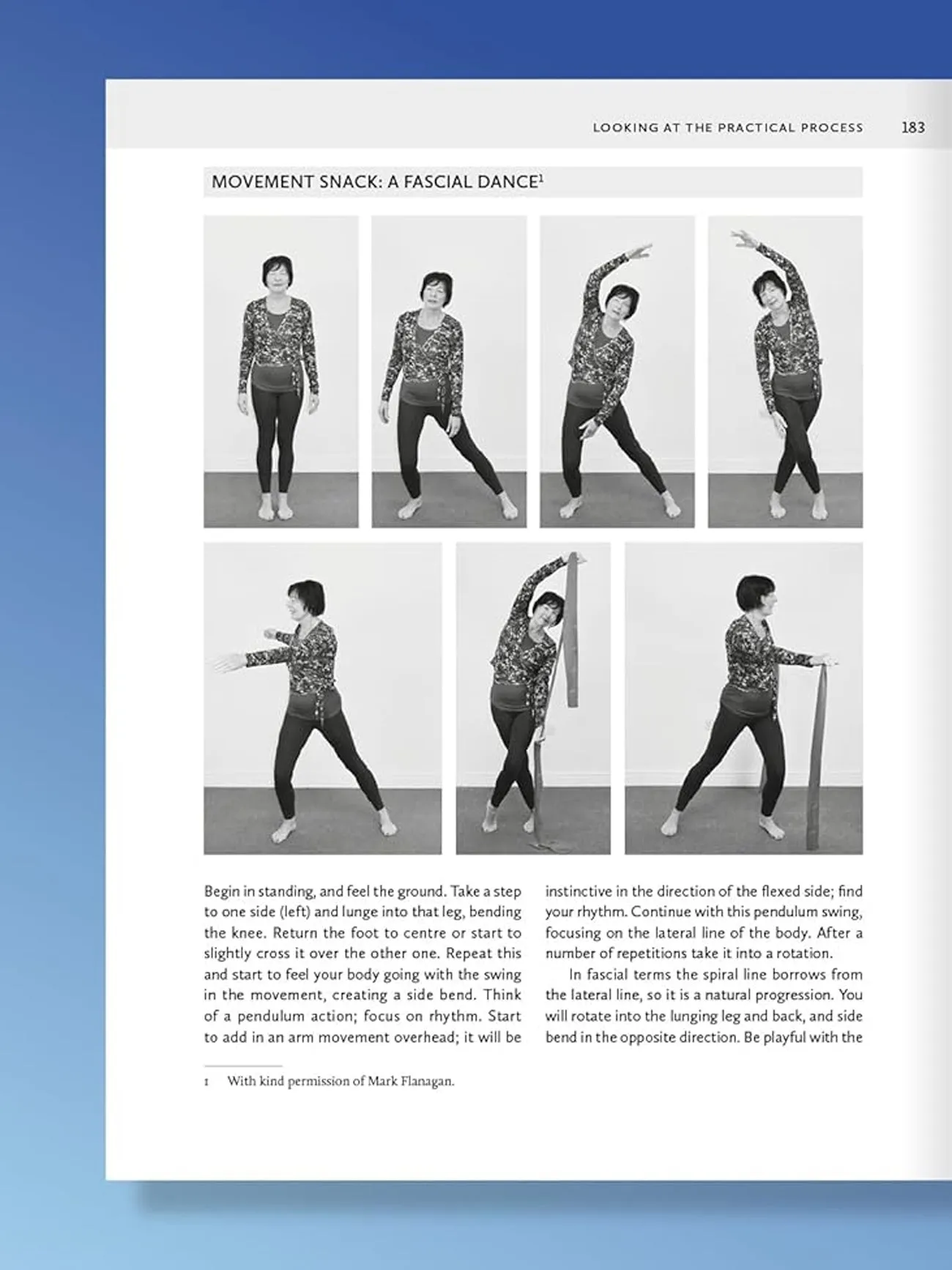 LOOKING AT THE PRACTICAL PROCESS 183

MOVEMENT SNACK: A FASCIAL DANCE$^1$

Begin in standing, and feel the ground. Take a step to one side (left) and lunge into that leg, bending the knee. Return the foot to centre or start to slightly cross it over the other one. Repeat this and start to feel your body going with the swing in the movement, creating a side bend. Think of a pendulum action; focus on rhythm. Start to add in an arm movement overhead; it will be instinctive in the direction of the flexed side; find your rhythm. Continue with this pendulum swing, focusing on the lateral line of the body. After a number of repetitions take it into a rotation.

In fascial terms the spiral line borrows from the lateral line, so it is a natural progression. You will rotate into the lunging leg and back, and side bend in the opposite direction. Be playful with the

1 With kind permission of Mark Flanagan.